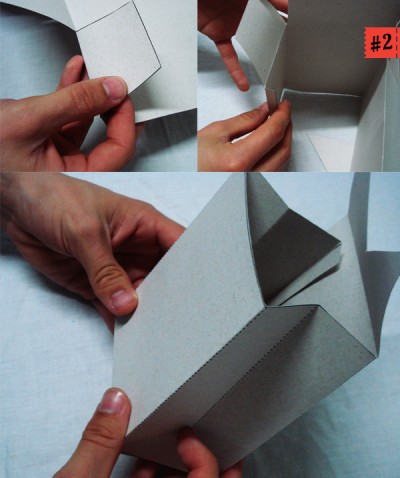 #2