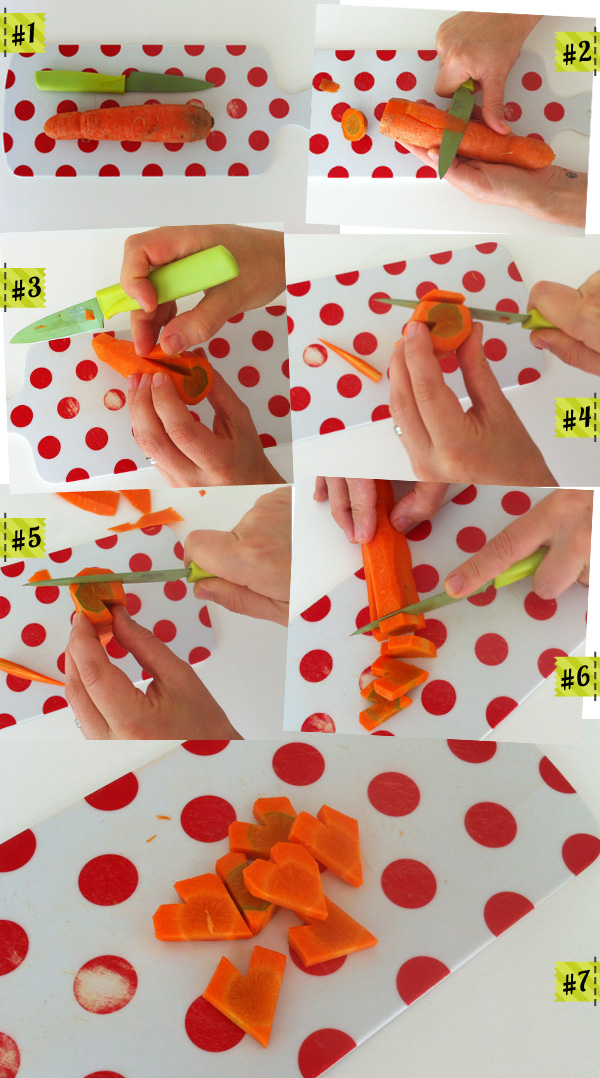 #1

#2

#3

#4

#5

#6

#7