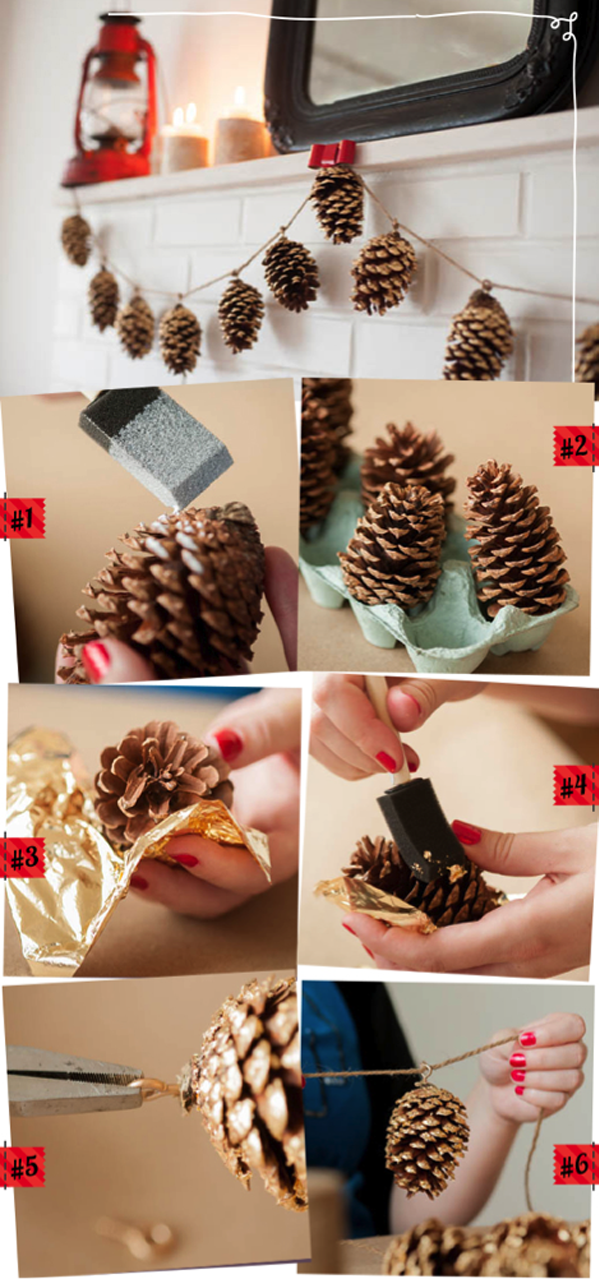 #1

#2

#3

#4

#5

#6